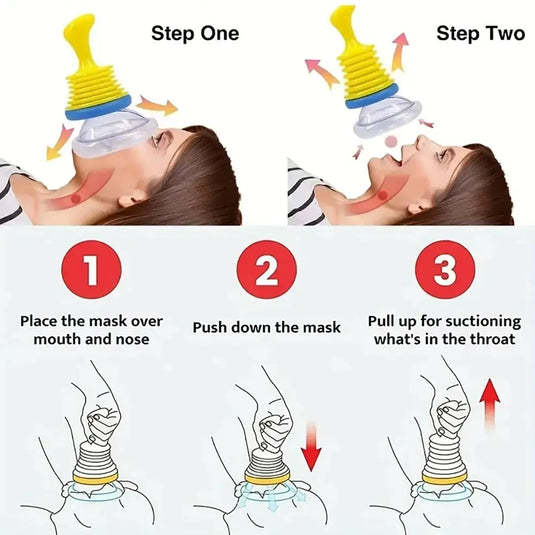 Step One

Step Two

1

Place the mask over mouth and nose

2

Push down the mask

3

Pull up for suctioning what's in the throat