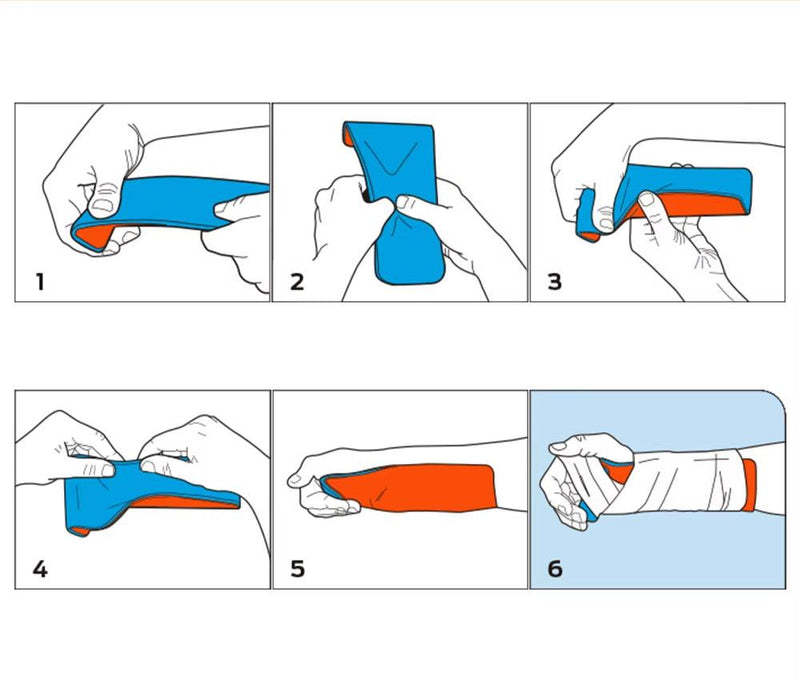 1

2

3

4

5

6